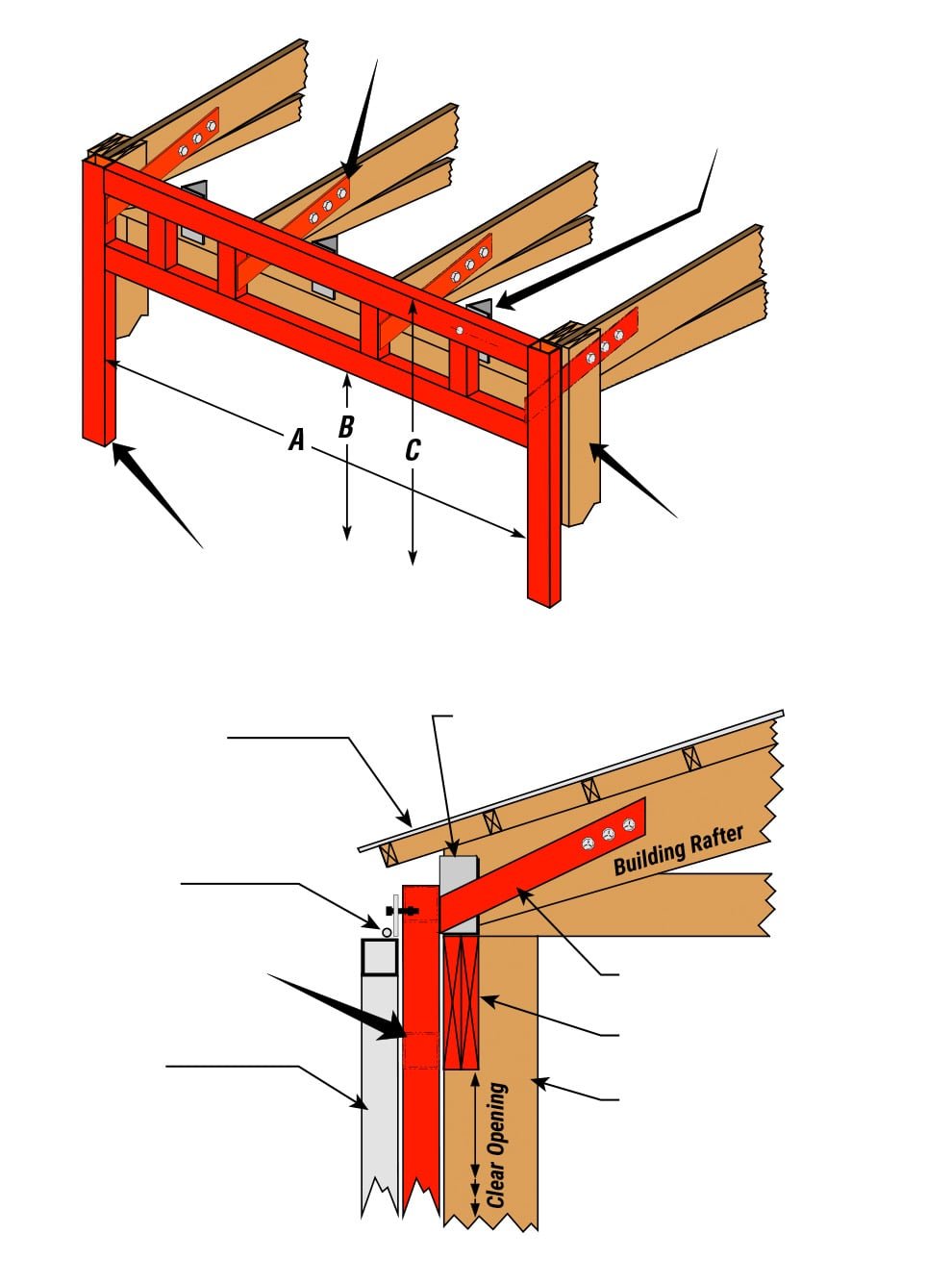 A
B
C

Building Rafter
Clear Opening