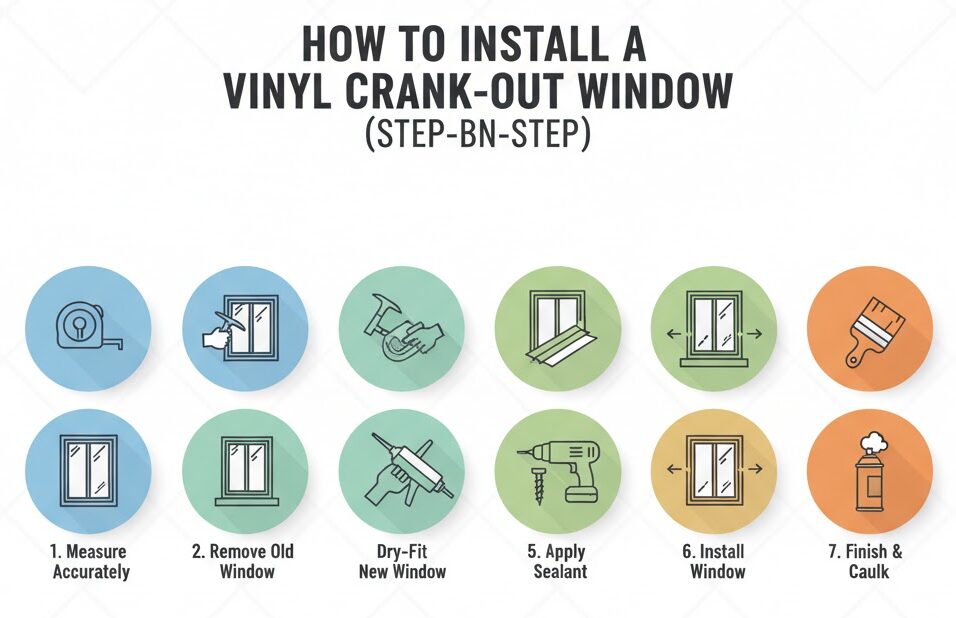 HOW TO INSTALL A VINYL CRANK-OUT WINDOW (STEP-BN-STEP)

1. Measure Accurately

2. Remove Old Window

Dry-Fit New Window

5. Apply Sealant

6. Install Window

7. Finish & Caulk