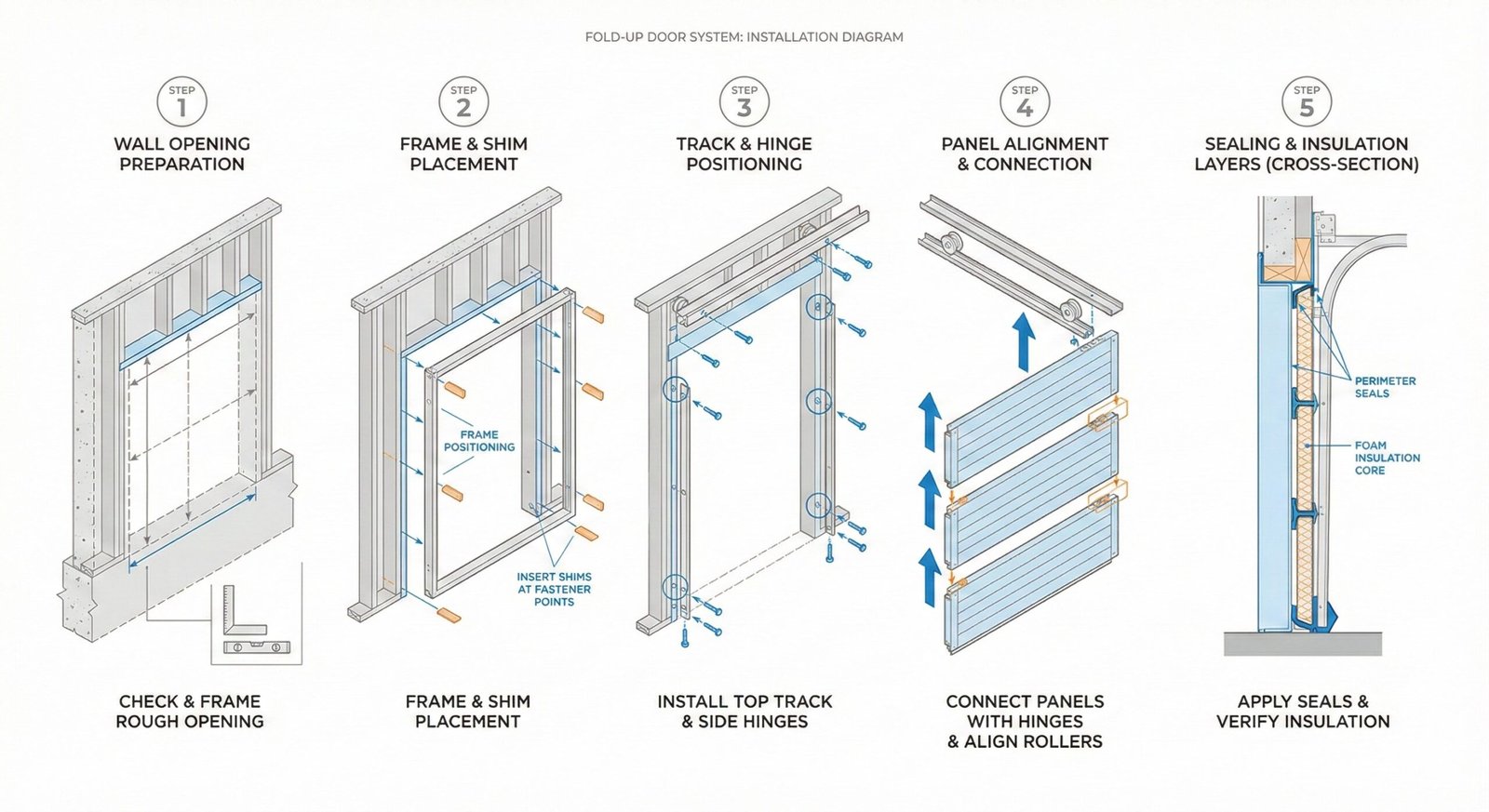 FOLD-UP DOOR SYSTEM: INSTALLATION DIAGRAM

STEP 1
WALL OPENING PREPARATION

CHECK & FRAME ROUGH OPENING

STEP 2
FRAME & SHIM PLACEMENT

FRAME POSITIONING

INSERT SHIMS AT FASTENER POINTS

FRAME & SHIM PLACEMENT

STEP 3
TRACK & HINGE POSITIONING

INSTALL TOP TRACK & SIDE HINGES

STEP 4
PANEL ALIGNMENT & CONNECTION

CONNECT PANELS WITH HINGES & ALIGN ROLLERS

STEP 5
SEALING & INSULATION LAYERS (CROSS-SECTION)

PERIMETER SEALS

FOAM INSULATION CORE

APPLY SEALS & VERIFY INSULATION