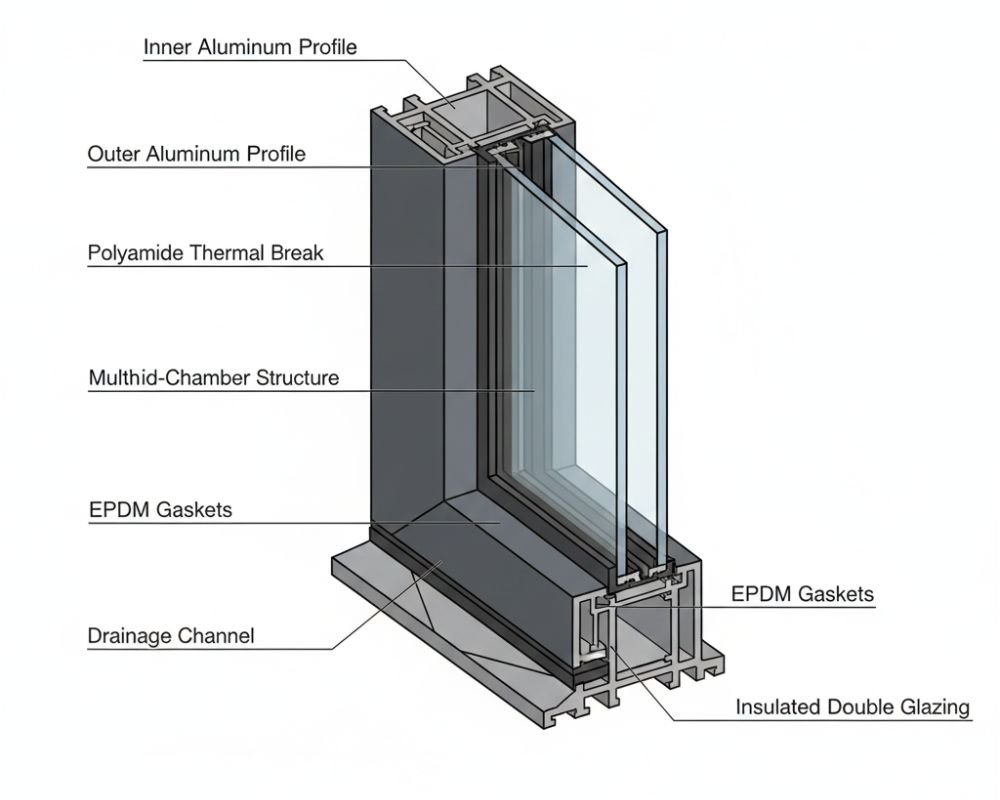 Inner Aluminum Profile

Outer Aluminum Profile

Polyamide Thermal Break

Multhid-Chamber Structure

EPDM Gaskets

Drainage Channel

EPDM Gaskets

Insulated Double Glazing